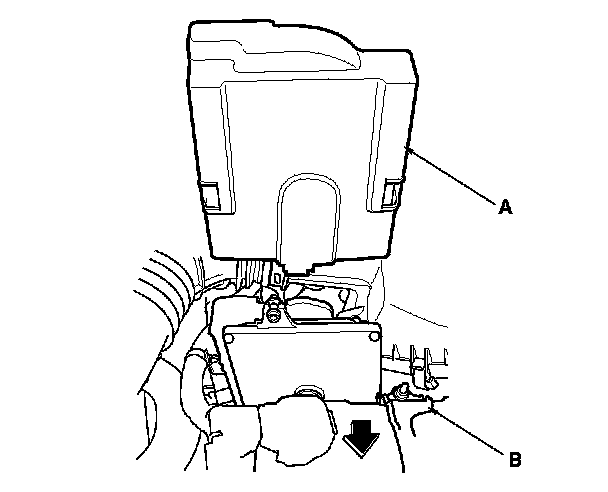 A

B