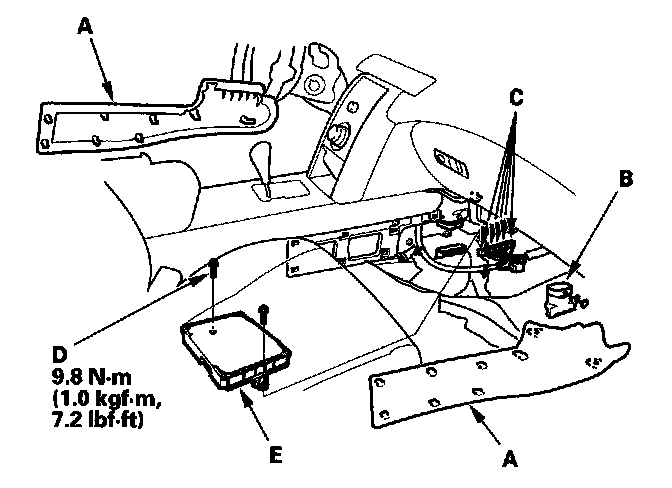 A

C

B

D
9.8 N·m
(1.0 kgf·m,
7.2 lbf·ft)

E

A