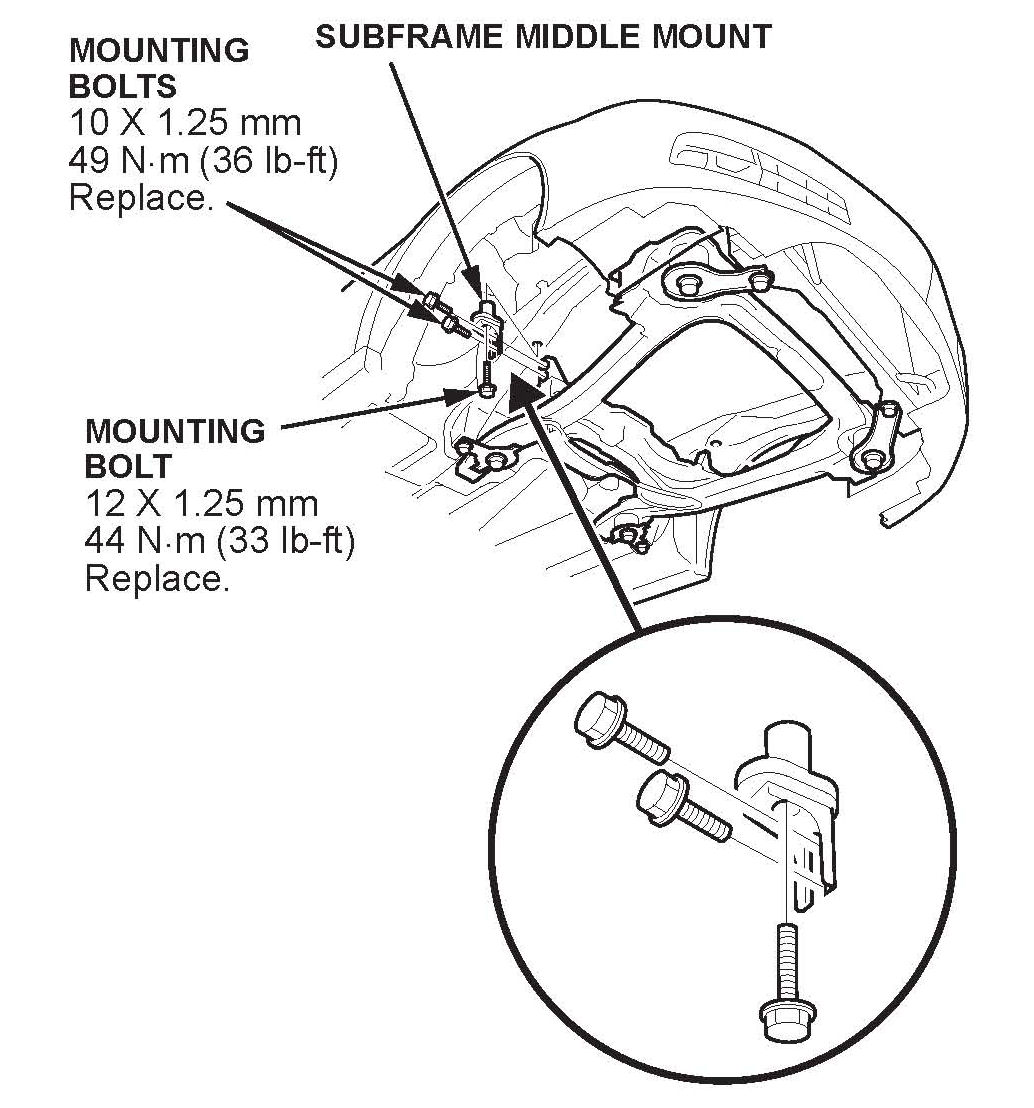 MOUNTING BOLTS
10 X 1.25 mm
49 N·m (36 lb-ft)
Replace.

SUBFRAME MIDDLE MOUNT

MOUNTING BOLT
12 X 1.25 mm
44 N·m (33 lb-ft)
Replace.