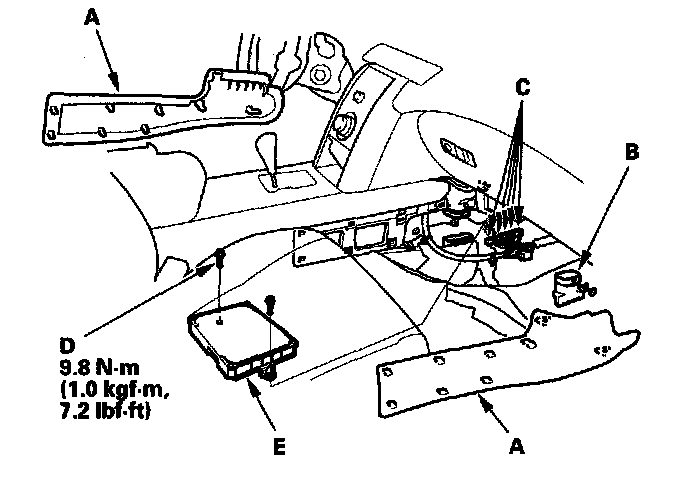 A

C

B

D
9.8 N·m
(1.0 kgf·m,
7.2 lbf·ft)

E

A