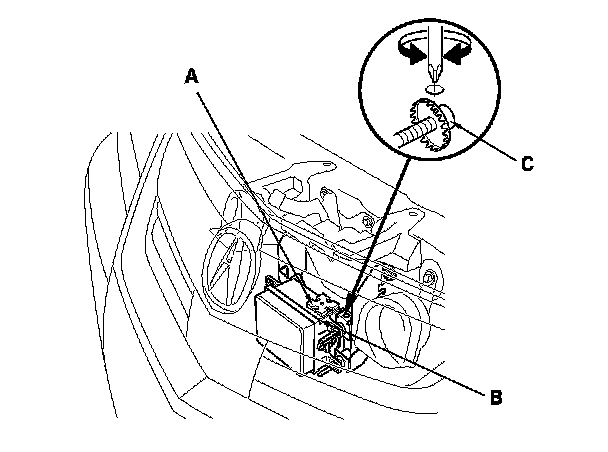 A

C

B