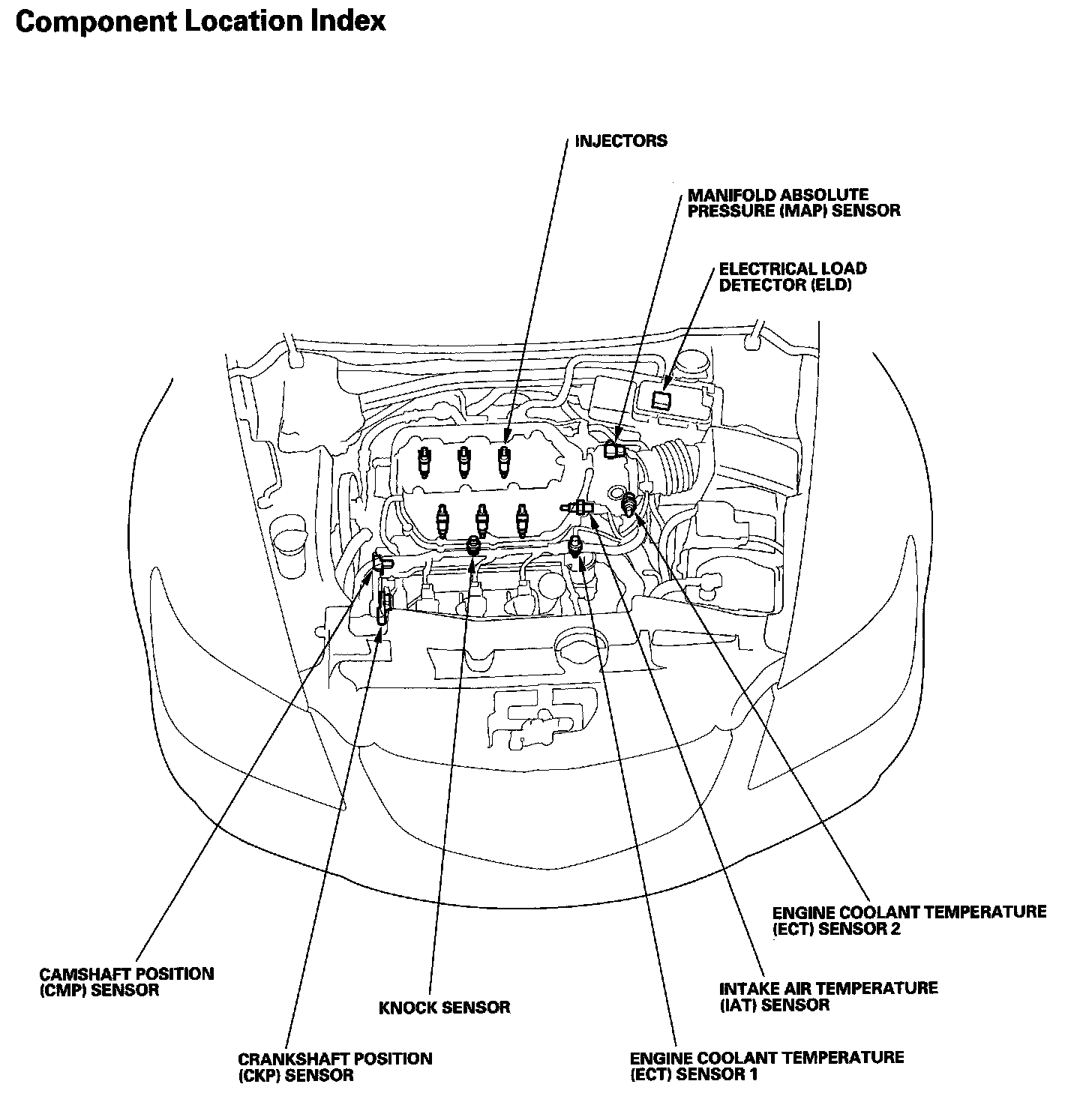 Component Location Index

INJECTORS

MANIFOLD ABSOLUTE PRESSURE (MAP) SENSOR

ELECTRICAL LOAD DETECTOR (ELD)

ENGINE COOLANT TEMPERATURE (ECT) SENSOR 2

CAMSHAFT POSITION (CMP) SENSOR

INTAKE AIR TEMPERATURE (IAT) SENSOR

KNOCK SENSOR

CRANKSHAFT POSITION (CKP) SENSOR

ENGINE COOLANT TEMPERATURE (ECT) SENSOR 1