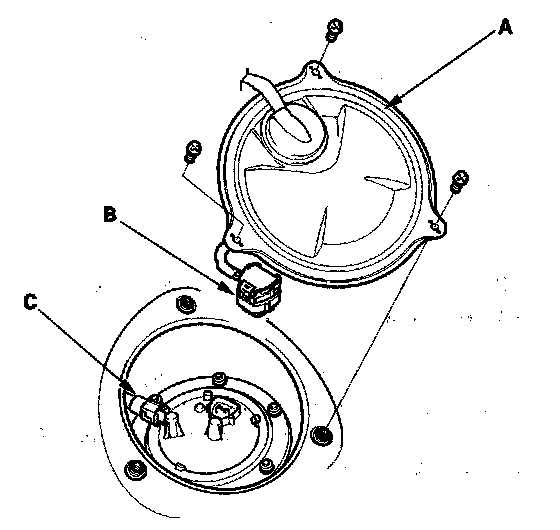 A
B
C