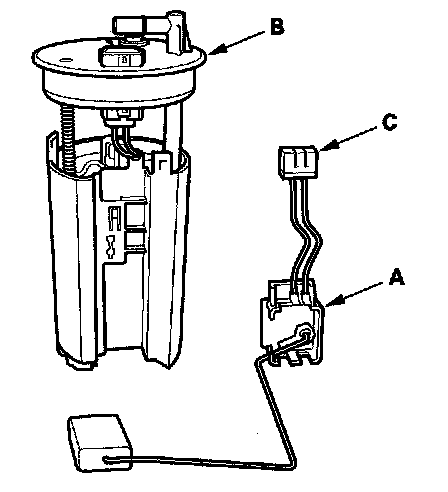 B

C

A