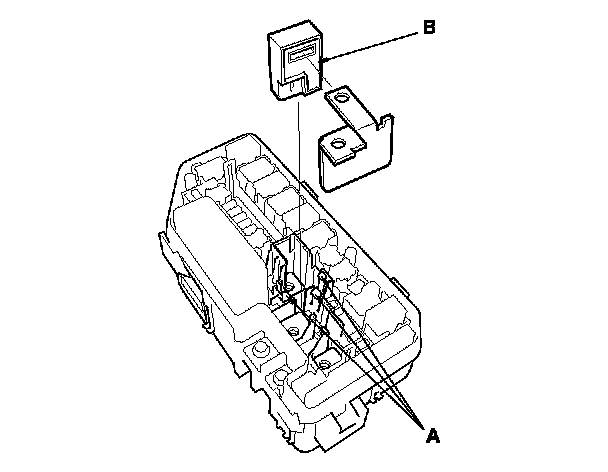 B

A