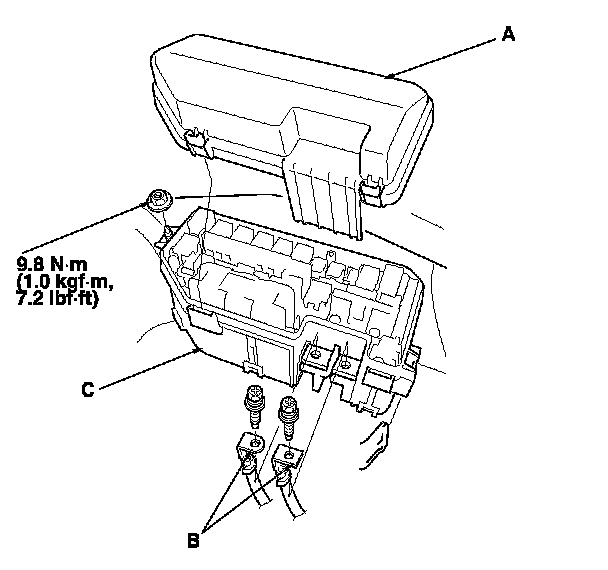 A

9.8 N·m
(1.0 kgf·m,
7.2 lbf·ft)

C

B