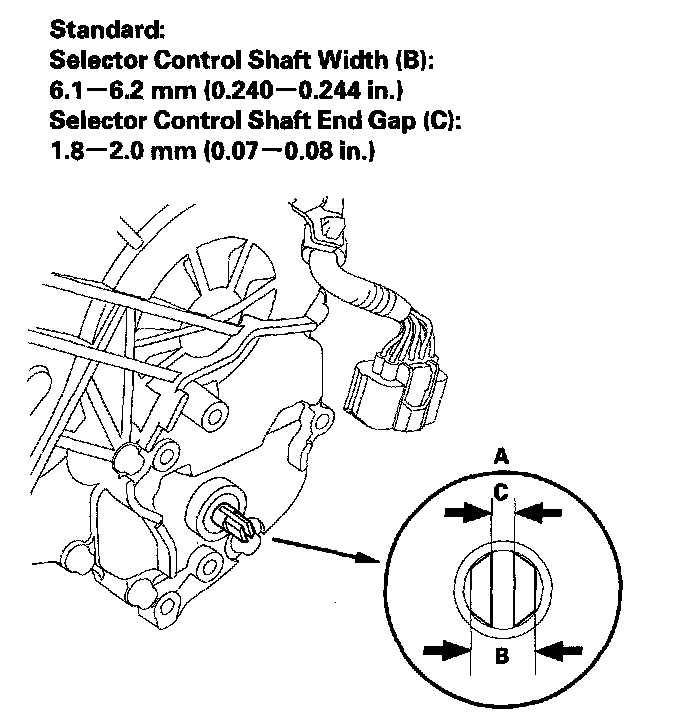 Standard:
Selector Control Shaft Width (B):
6.1—6.2 mm (0.240—0.244 in.)
Selector Control Shaft End Gap (C):
1.8—2.0 mm (0.07—0.08 in.)

A

C

B