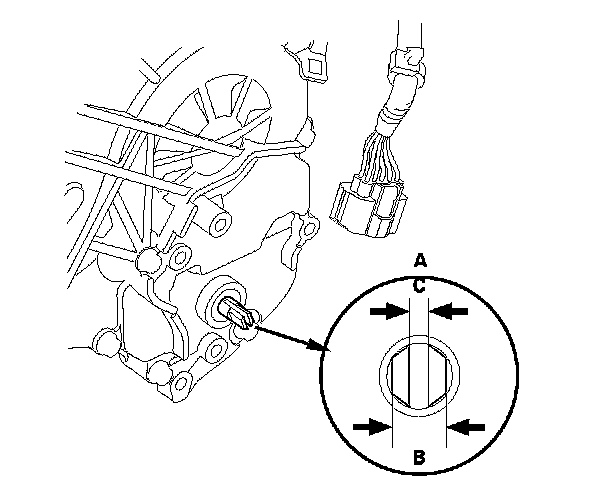 A
C
B