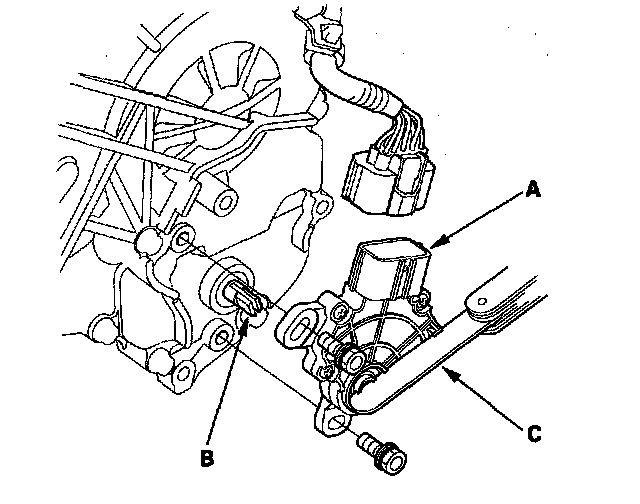 A

B

C