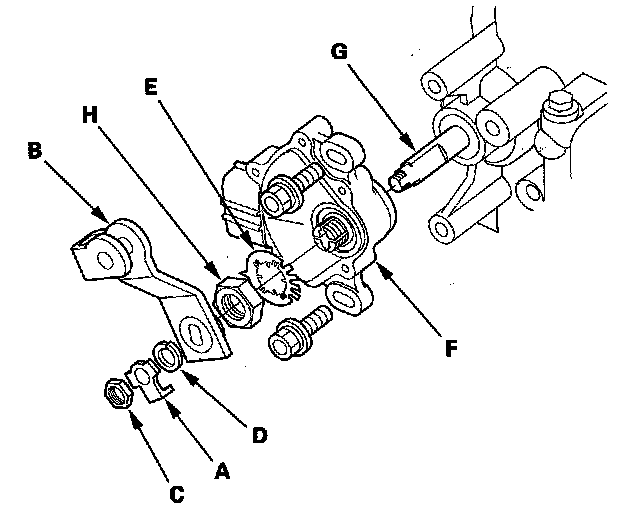 G
E
H
B
F
D
A
C