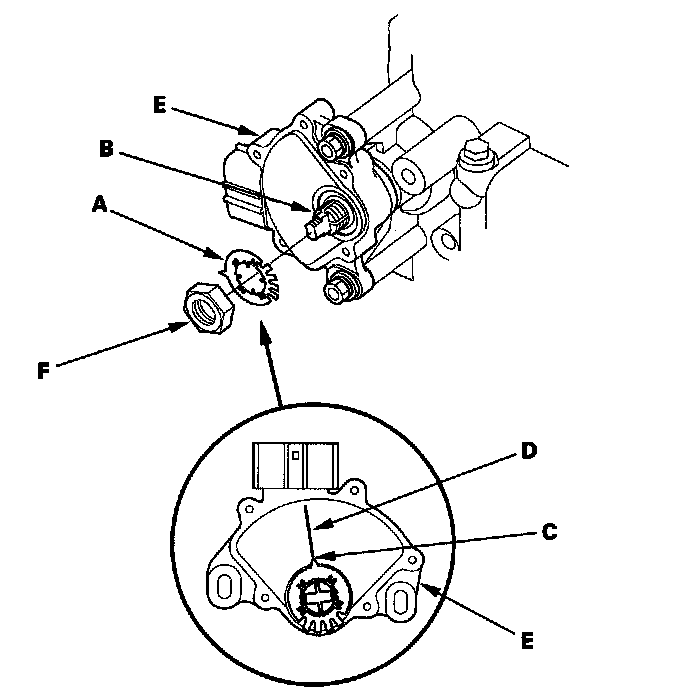 E
B
A
F
D
C
E