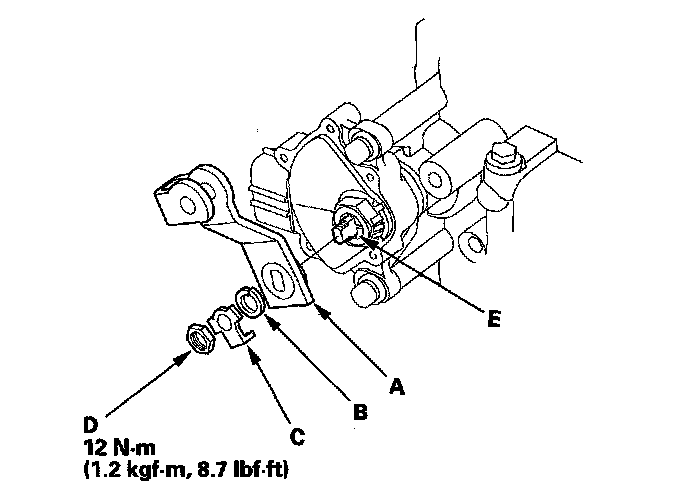 E

A

B

C

D
12 N·m
(1.2 kgf·m, 8.7 lbf·ft)