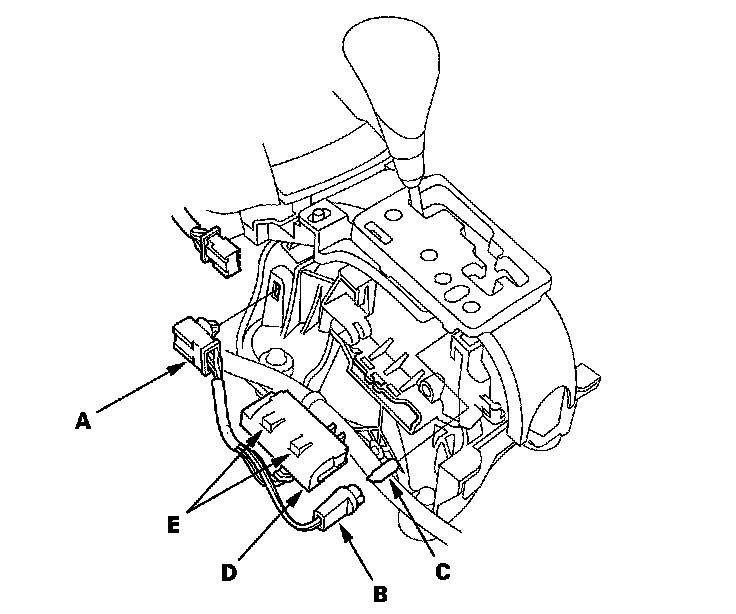 A
E
D
B
C