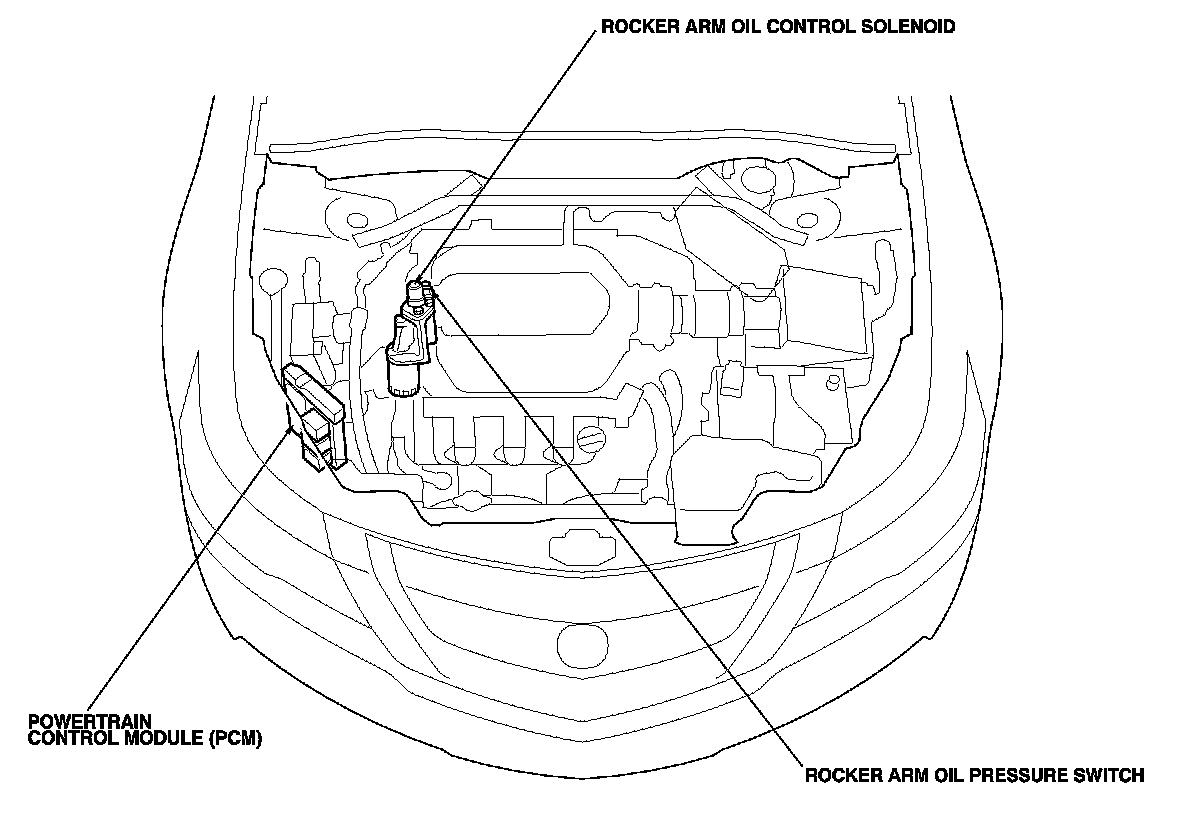 ROCKER ARM OIL CONTROL SOLENOID

POWERTRAIN
CONTROL MODULE (PCM)

ROCKER ARM OIL PRESSURE SWITCH