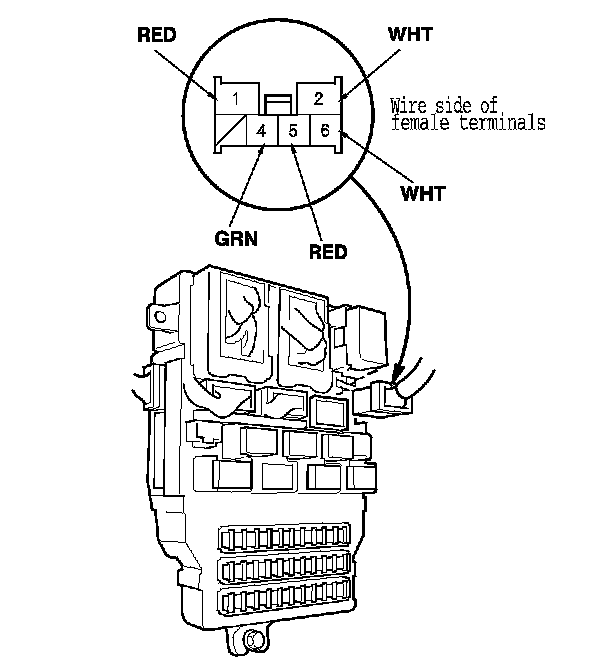 RED

WHT

1

2

4

5

6

Wire side of female terminals

WHT

GRN

RED