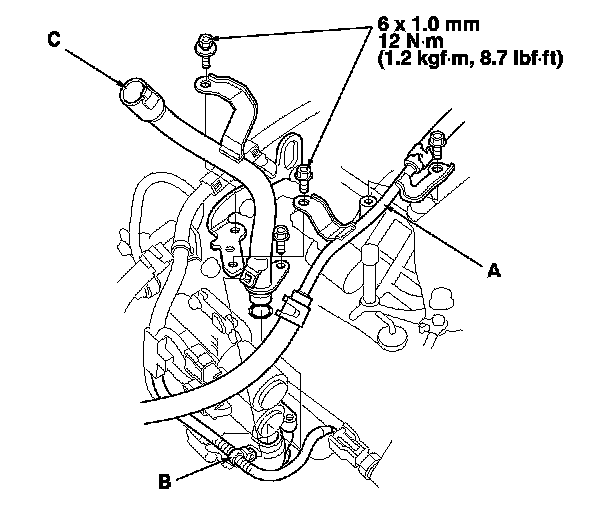 C

6 x 1.0 mm
12 N·m
(1.2 kgf·m, 8.7 lbf·ft)

A

B