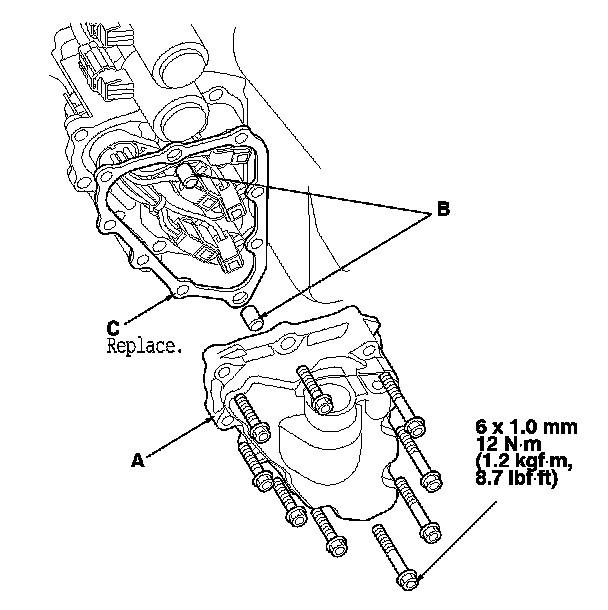 B

C
Replace.

A

6 x 1.0 mm
12 N·m
(1.2 kgf·m,
8.7 lbf·ft)