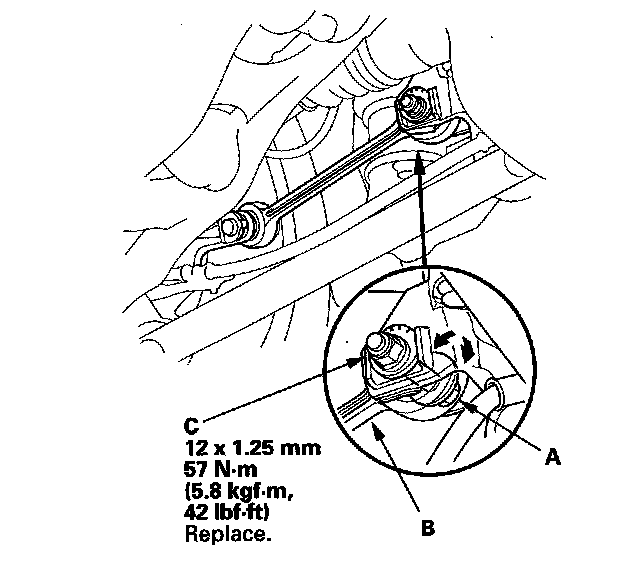 C
12 x 1.25 mm
57 N·m
(5.8 kgf·m,
42 lbf·ft)
Replace.

A

B