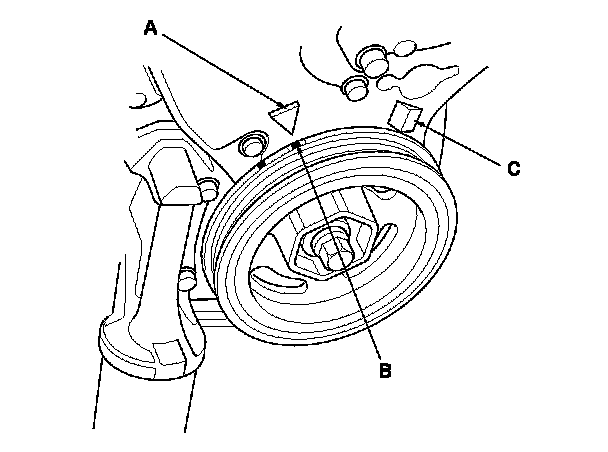 A
C
B