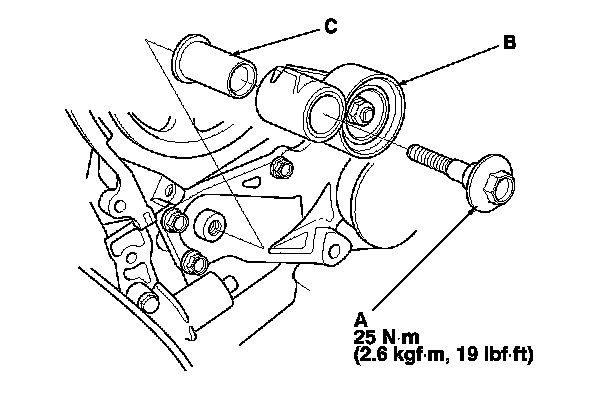 C

B

A
25 N·m
(2.6 kgf·m, 19 lbf·ft)