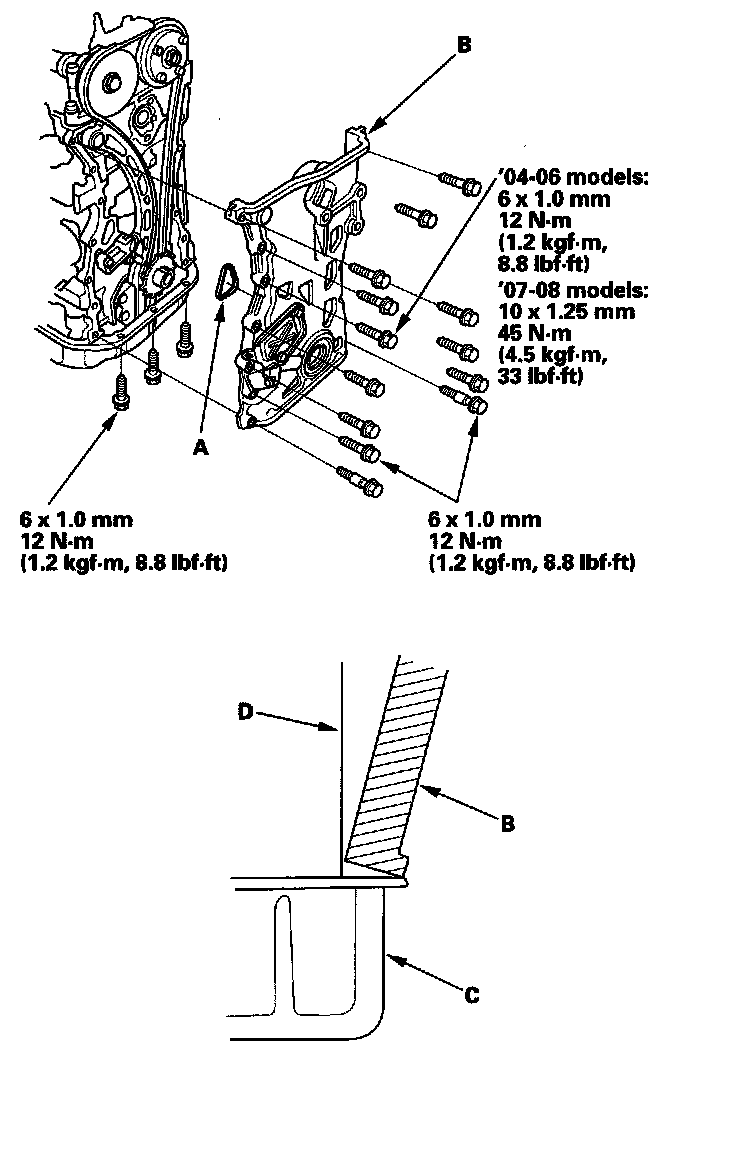 B

'04-06 models:
6 x 1.0 mm
12 N·m
(1.2 kgf·m,
8.8 lbf·ft)
'07-08 models:
10 x 1.25 mm
45 N·m
(4.5 kgf·m,
33 lbf·ft)

A

6 x 1.0 mm
12 N·m
(1.2 kgf·m, 8.8 lbf·ft)

6 x 1.0 mm
12 N·m
(1.2 kgf·m, 8.8 lbf·ft)

D

B

C