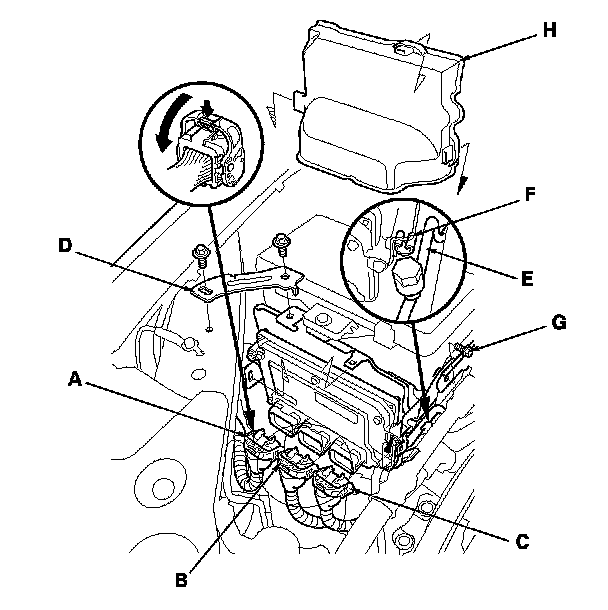 H
F
D
E
G
A
C
B