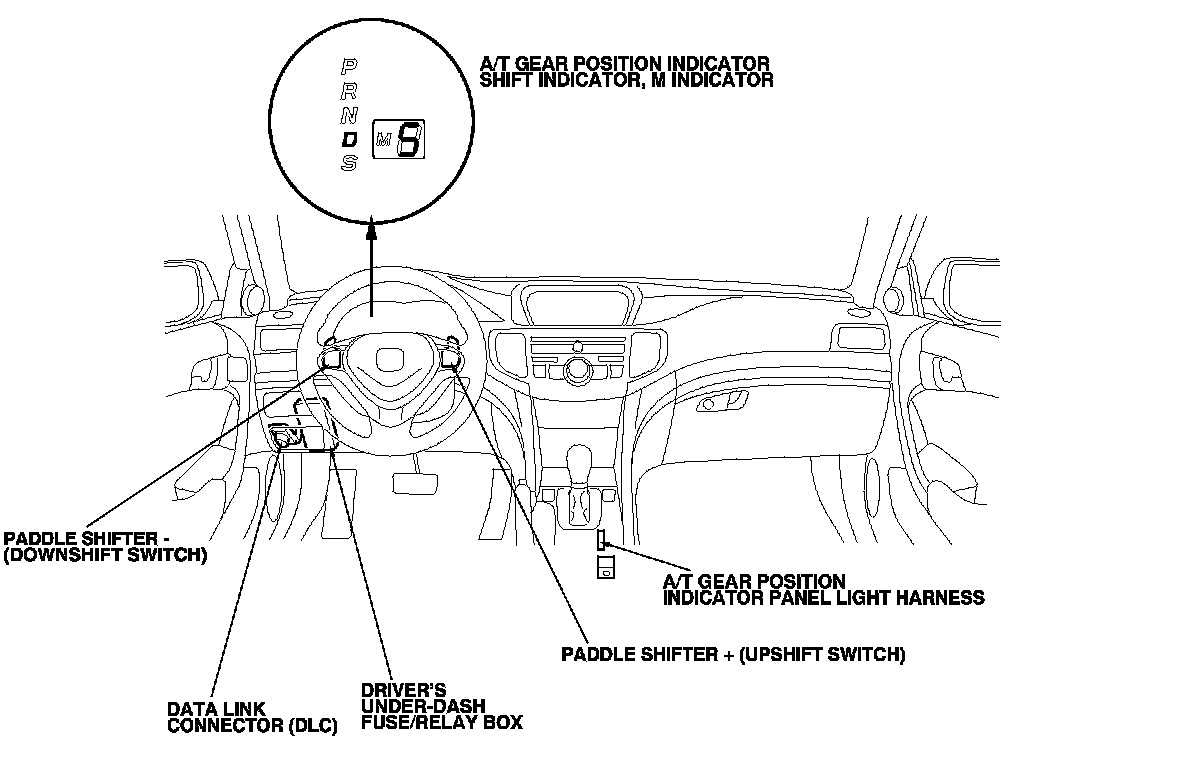 P
R
N
D
S

M 8

A/T GEAR POSITION INDICATOR
SHIFT INDICATOR, M INDICATOR

PADDLE SHIFTER -
(DOWNSHIFT SWITCH)

A/T GEAR POSITION
INDICATOR PANEL LIGHT HARNESS

PADDLE SHIFTER + (UPSHIFT SWITCH)

DATA LINK
CONNECTOR (DLC)

DRIVER'S
UNDER-DASH
FUSE/RELAY BOX