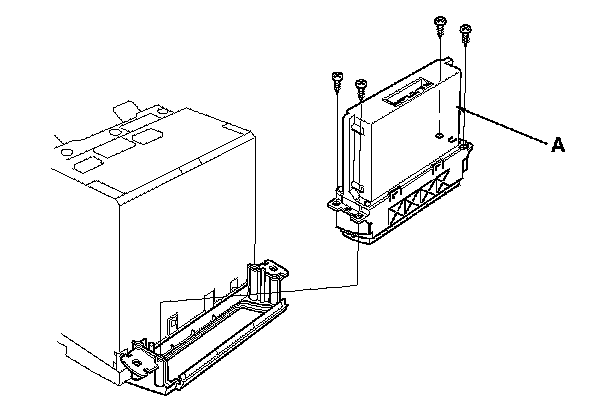 A