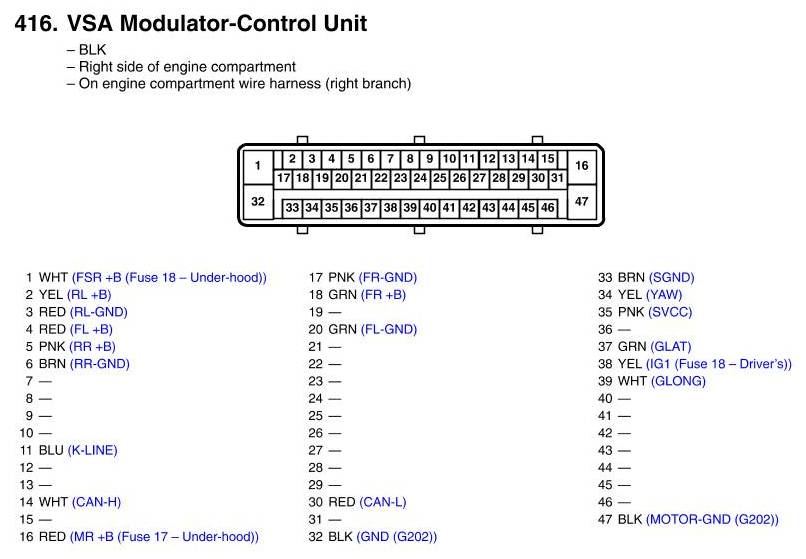 416. VSA Modulator-Control Unit
– BLK
– Right side of engine compartment
– On engine compartment wire harness (right branch)

1
2 3 4 5 6 7 8 9 10 11 12 13 14 15
16
17 18 19 20 21 22 23 24 25 26 27 28 29 30 31
32
33 34 35 36 37 38 39 40 41 42 43 44 45 46
47

1 WHT (FSR +B (Fuse 18 – Under-hood))
2 YEL (RL +B)
3 RED (RL-GND)
4 RED (FL +B)
5 PNK (RR +B)
6 BRN (RR-GND)
7 —
8 —
9 —
10 —
11 BLU (K-LINE)
12 —
13 —
14 WHT (CAN-H)
15 —
16 RED (MR +B (Fuse 17 – Under-hood))

17 PNK (FR-GND)
18 GRN (FR +B)
19 —
20 GRN (FL-GND)
21 —
22 —
23 —
24 —
25 —
26 —
27 —
28 —
29 —
30 RED (CAN-L)
31 —
32 BLK (GND (G202))

33 BRN (SGND)
34 YEL (YAW)
35 PNK (SVCC)
36 —
37 GRN (GLAT)
38 YEL (IG1 (Fuse 18 – Driver's))
39 WHT (GLONG)
40 —
41 —
42 —
43 —
44 —
45 —
46 —
47 BLK (MOTOR-GND (G202))