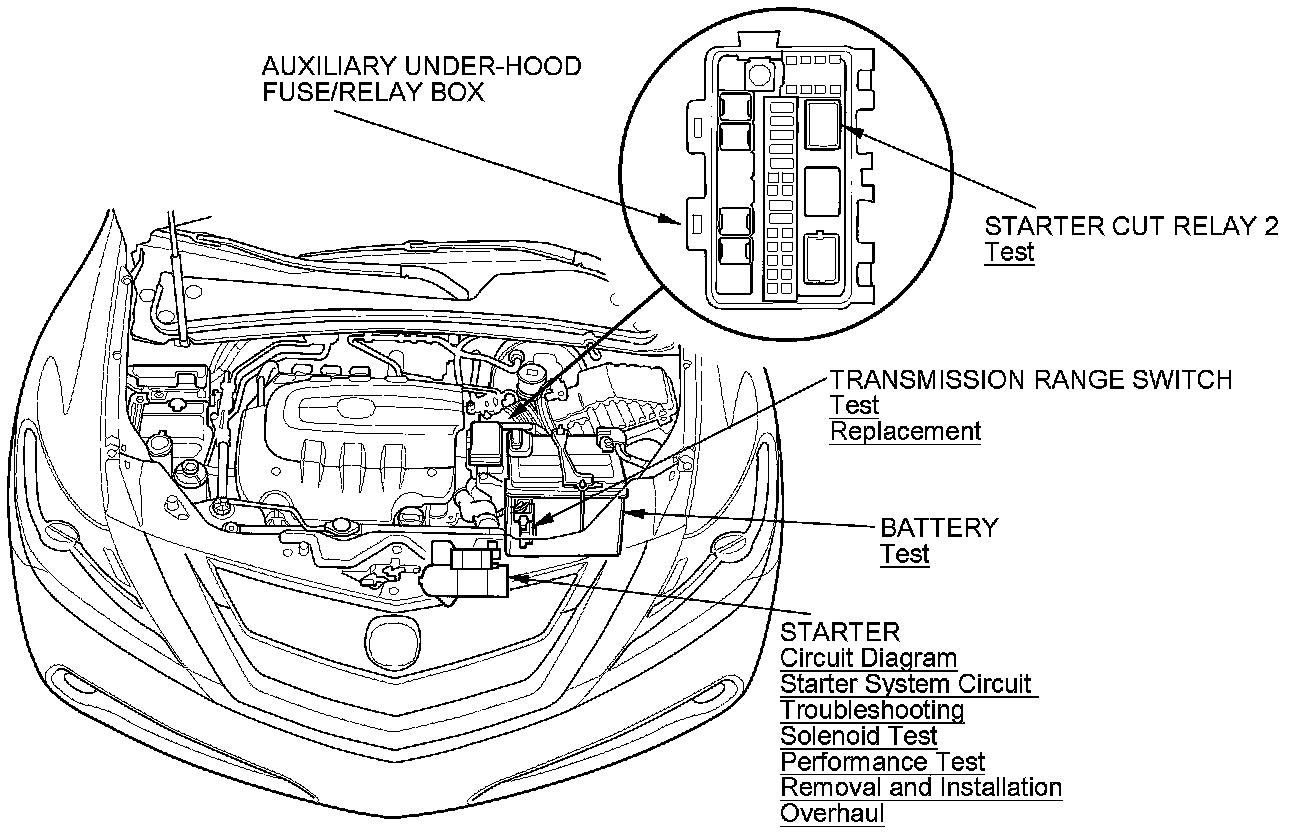 AUXILIARY UNDER-HOOD FUSE/RELAY BOX

STARTER CUT RELAY 2
Test

TRANSMISSION RANGE SWITCH
Test
Replacement

BATTERY
Test

STARTER
Circuit Diagram
Starter System Circuit Troubleshooting
Solenoid Test
Performance Test
Removal and Installation
Overhaul