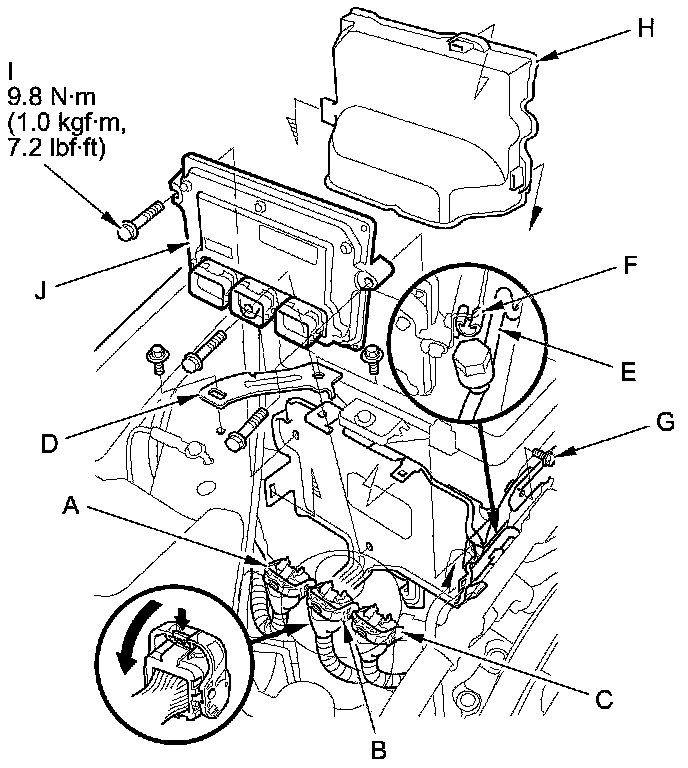 I
9.8 N·m
(1.0 kgf·m,
7.2 lbf·ft)

H

J

F

E

D

G

A

C

B