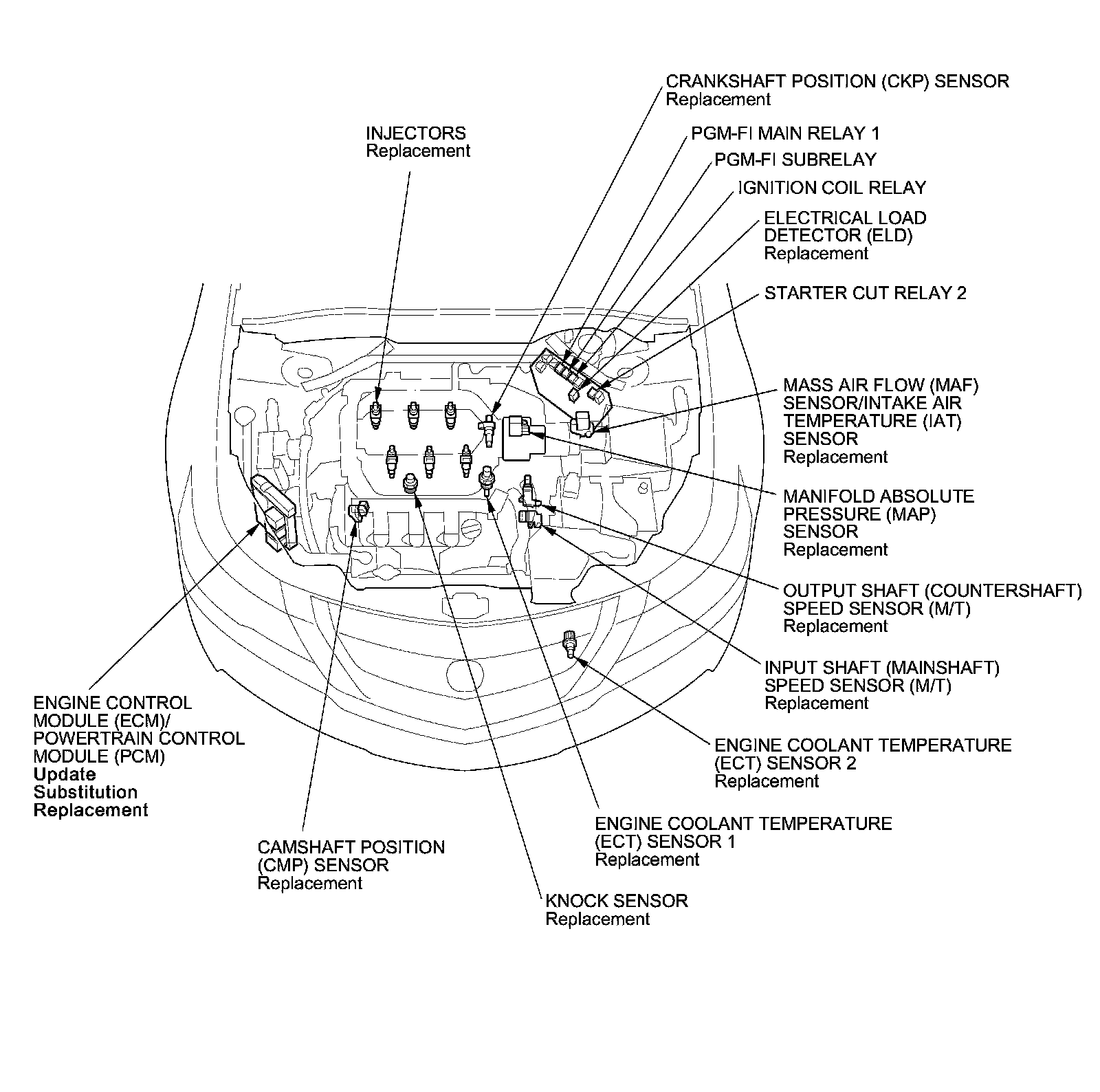 CRANKSHAFT POSITION (CKP) SENSOR
Replacement

INJECTORS
Replacement

PGM-FI MAIN RELAY 1

PGM-FI SUBRELAY

IGNITION COIL RELAY

ELECTRICAL LOAD DETECTOR (ELD)
Replacement

STARTER CUT RELAY 2

MASS AIR FLOW (MAF) SENSOR/INTAKE AIR TEMPERATURE (IAT) SENSOR
Replacement

MANIFOLD ABSOLUTE PRESSURE (MAP) SENSOR
Replacement

OUTPUT SHAFT (COUNTERSHAFT) SPEED SENSOR (M/T)
Replacement

INPUT SHAFT (MAINSHAFT) SPEED SENSOR (M/T)
Replacement

ENGINE CONTROL MODULE (ECM)/ POWERTRAIN CONTROL MODULE (PCM)
Update
Substitution
Replacement

ENGINE COOLANT TEMPERATURE (ECT) SENSOR 2
Replacement

ENGINE COOLANT TEMPERATURE (ECT) SENSOR 1
Replacement

CAMSHAFT POSITION (CMP) SENSOR
Replacement

KNOCK SENSOR
Replacement