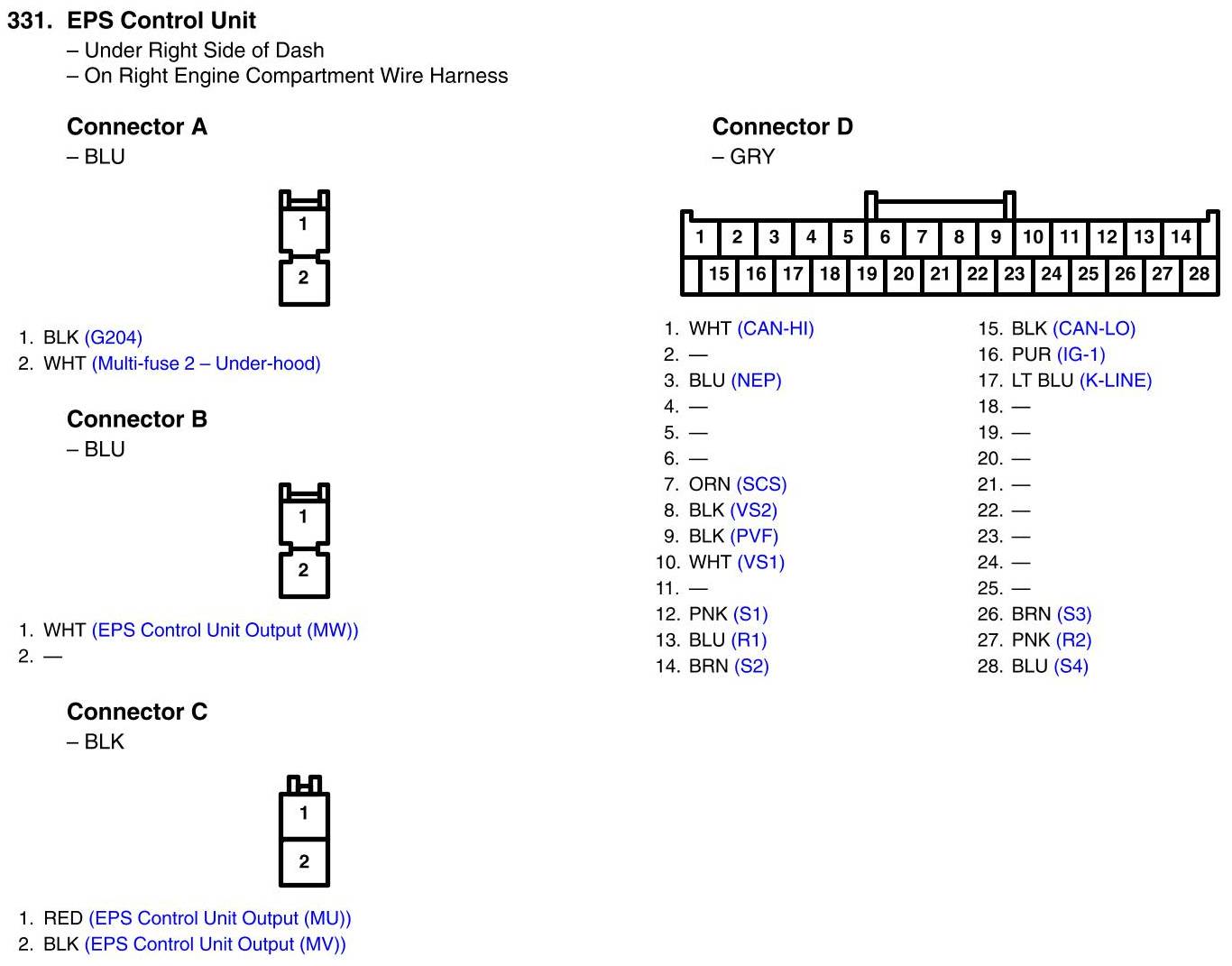 331. EPS Control Unit
– Under Right Side of Dash
– On Right Engine Compartment Wire Harness

Connector A
– BLU

1
2

1. BLK (G204)
2. WHT (Multi-fuse 2 – Under-hood)

Connector B
– BLU

1
2

1. WHT (EPS Control Unit Output (MW))
2. —

Connector C
– BLK

1
2

1. RED (EPS Control Unit Output (MU))
2. BLK (EPS Control Unit Output (MV))

Connector D
– GRY

1 2 3 4 5 6 7 8 9 10 11 12 13 14
15 16 17 18 19 20 21 22 23 24 25 26 27 28

1. WHT (CAN-HI)
2. —
3. BLU (NEP)
4. —
5. —
6. —
7. ORN (SCS)
8. BLK (VS2)
9. BLK (PVF)
10. WHT (VS1)
11. —
12. PNK (S1)
13. BLU (R1)
14. BRN (S2)

15. BLK (CAN-LO)
16. PUR (IG-1)
17. LT BLU (K-LINE)
18. —
19. —
20. —
21. —
22. —
23. —
24. —
25. —
26. BRN (S3)
27. PNK (R2)
28. BLU (S4)