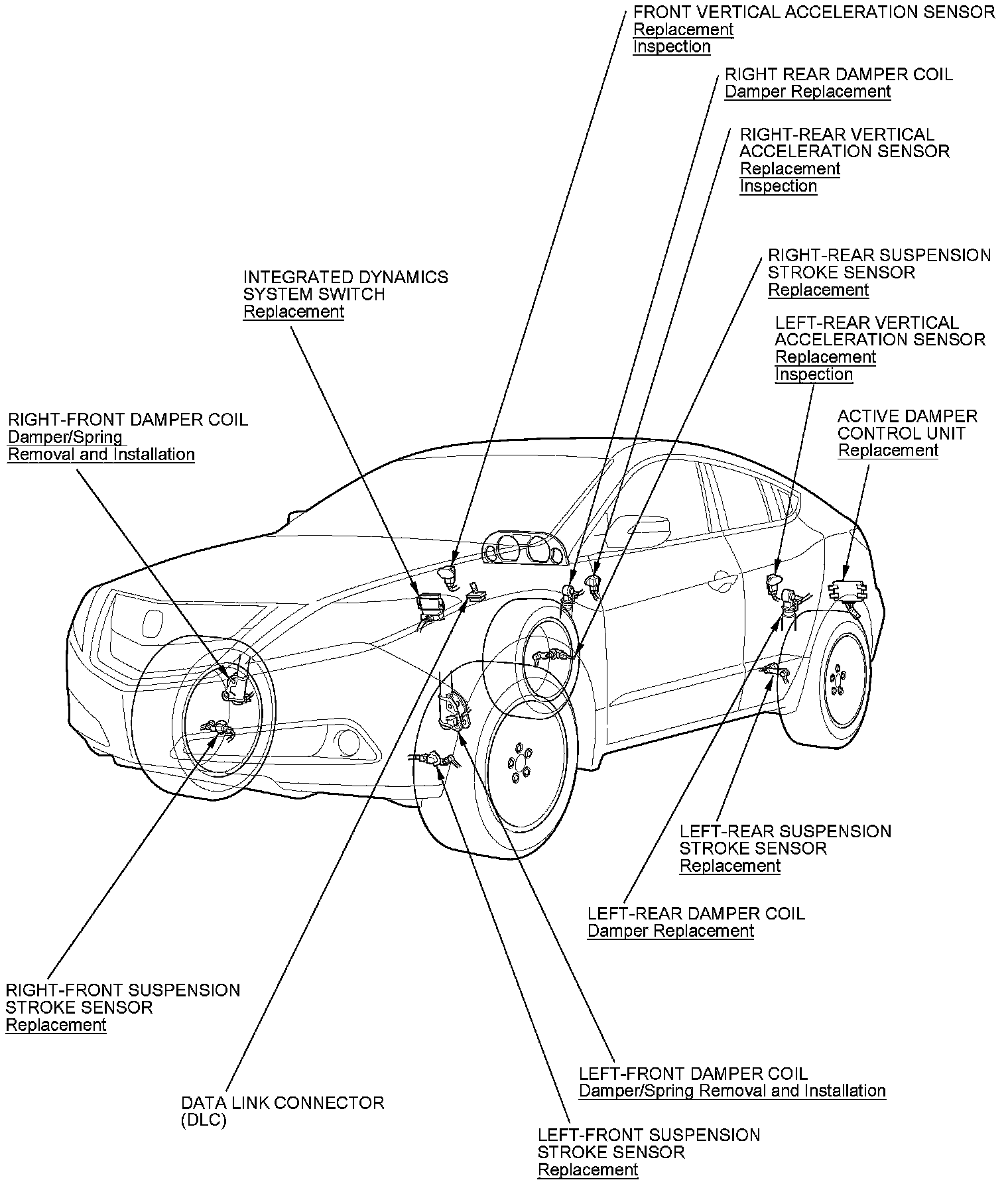 FRONT VERTICAL ACCELERATION SENSOR
Replacement
Inspection

RIGHT REAR DAMPER COIL
Damper Replacement

RIGHT-REAR VERTICAL ACCELERATION SENSOR
Replacement
Inspection

RIGHT-REAR SUSPENSION STROKE SENSOR
Replacement

INTEGRATED DYNAMICS SYSTEM SWITCH
Replacement

LEFT-REAR VERTICAL ACCELERATION SENSOR
Replacement
Inspection

RIGHT-FRONT DAMPER COIL
Damper/Spring
Removal and Installation

ACTIVE DAMPER CONTROL UNIT
Replacement

LEFT-REAR SUSPENSION STROKE SENSOR
Replacement

LEFT-REAR DAMPER COIL
Damper Replacement

RIGHT-FRONT SUSPENSION STROKE SENSOR
Replacement

LEFT-FRONT DAMPER COIL
Damper/Spring Removal and Installation

DATA LINK CONNECTOR (DLC)

LEFT-FRONT SUSPENSION STROKE SENSOR
Replacement