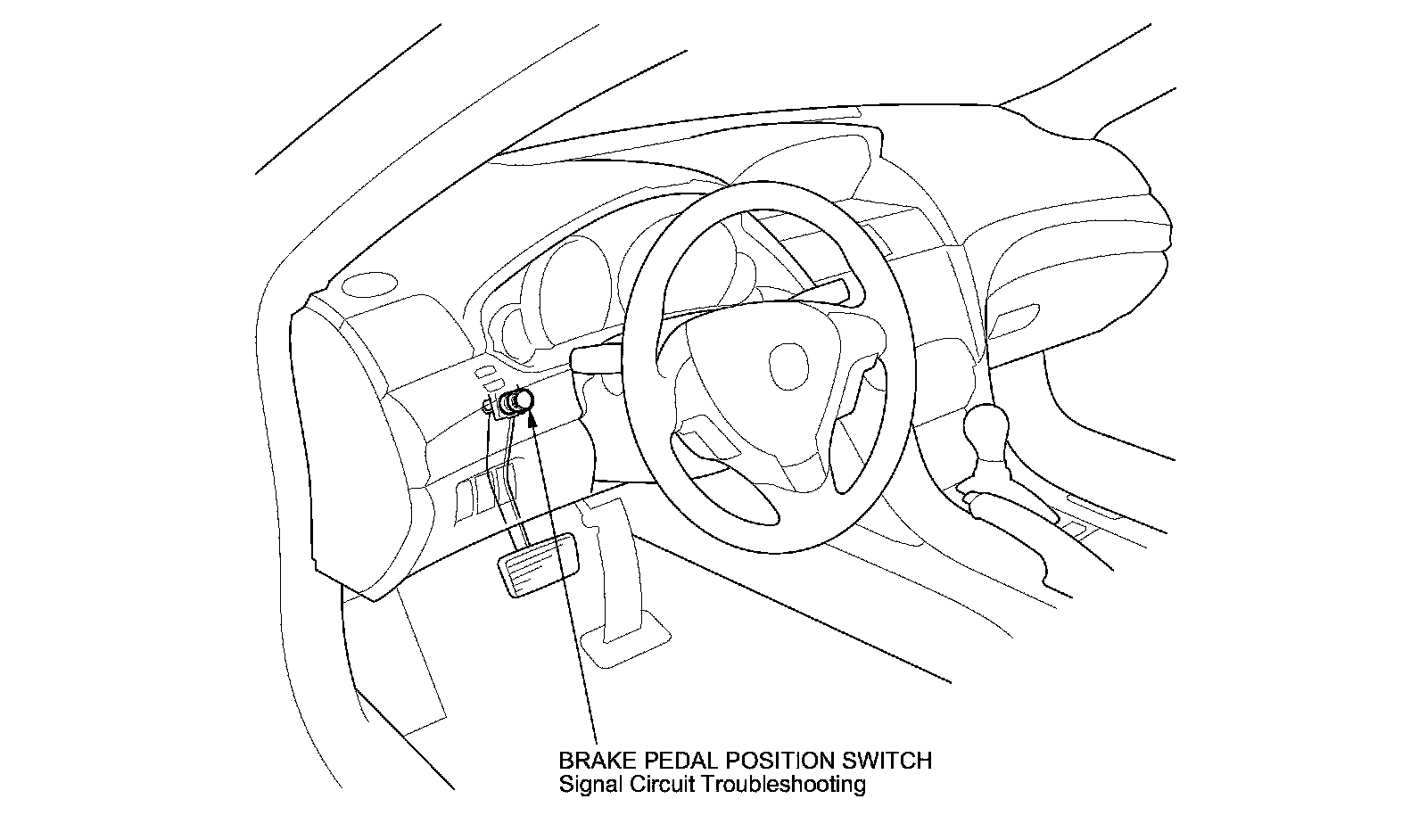 BRAKE PEDAL POSITION SWITCH
Signal Circuit Troubleshooting