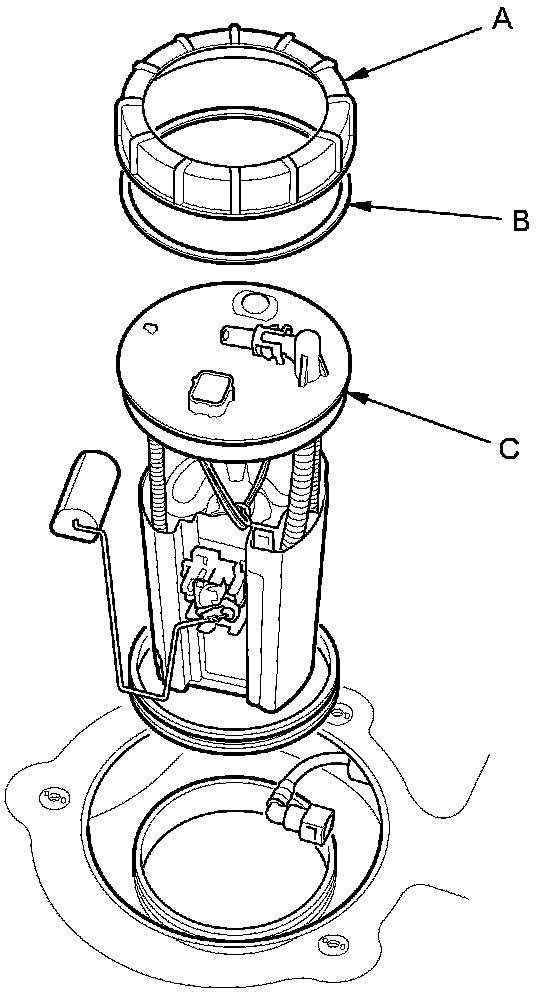 A

B

C