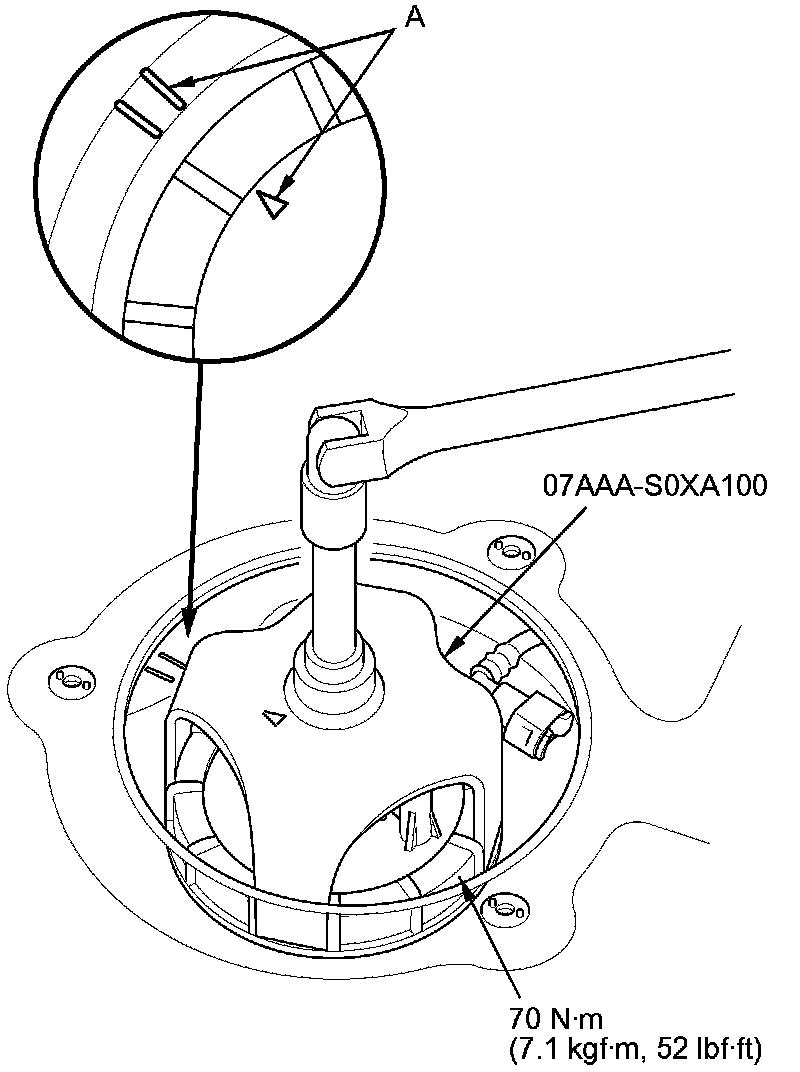 A

07AAA-S0XA100

70 N·m
(7.1 kgf·m, 52 lbf·ft)