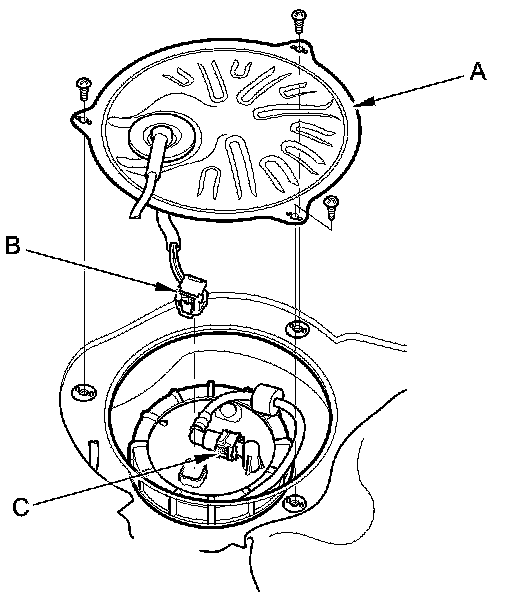 A
B
C