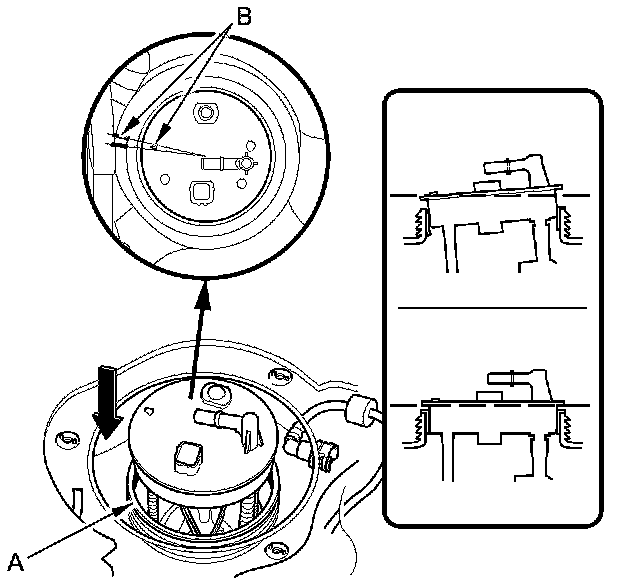 B
A