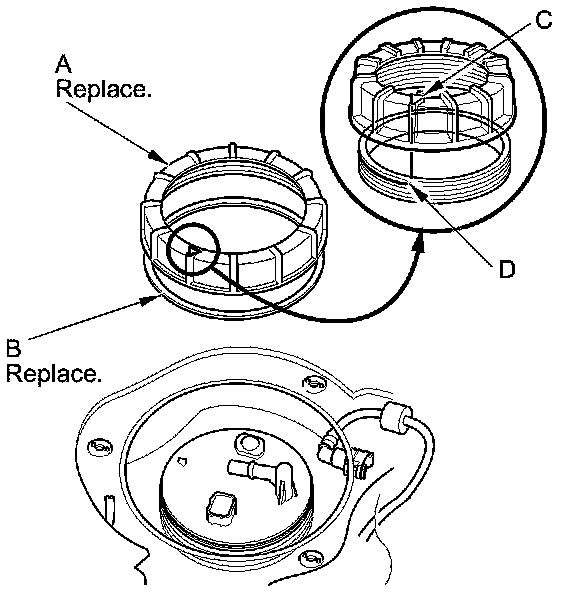 A
Replace.

C

D

B
Replace.