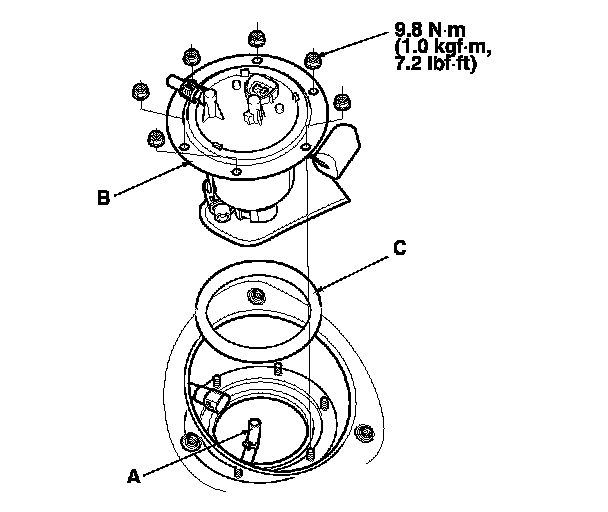 9.8 N·m (1.0 kgf·m, 7.2 lbf·ft)

B

C

A