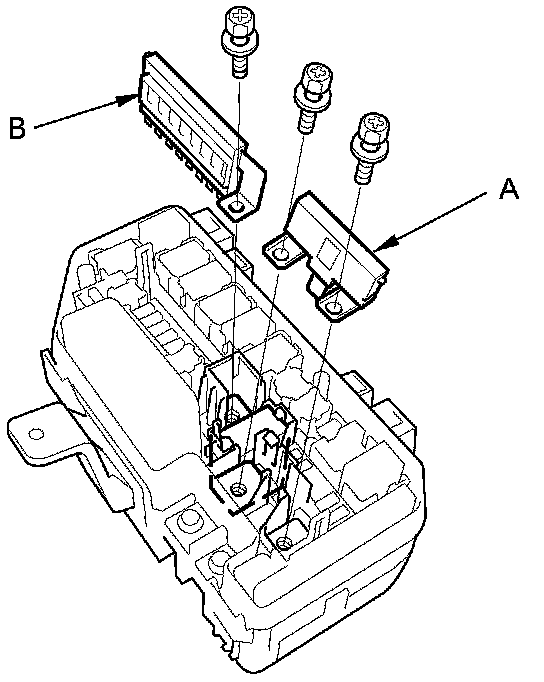 B

A