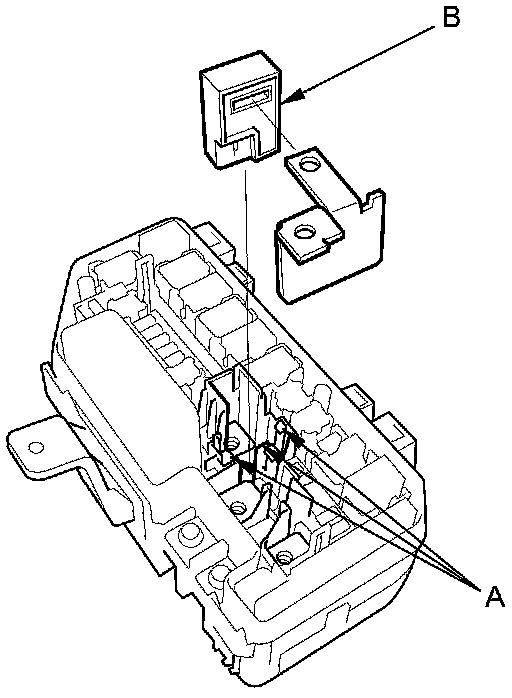 B

A