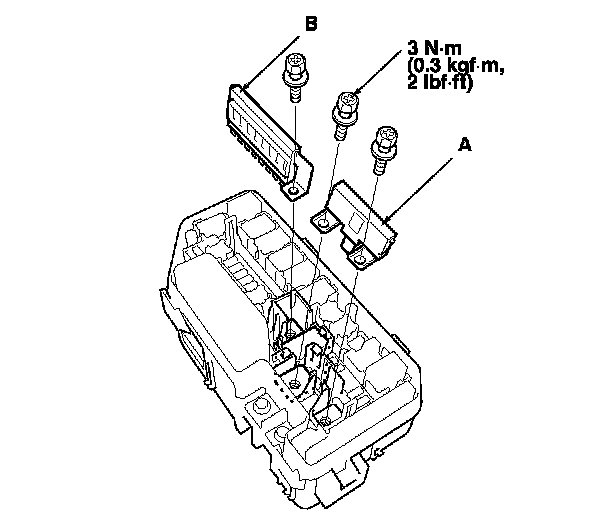 B

3 N·m
(0.3 kgf·m,
2 lbf·ft)

A