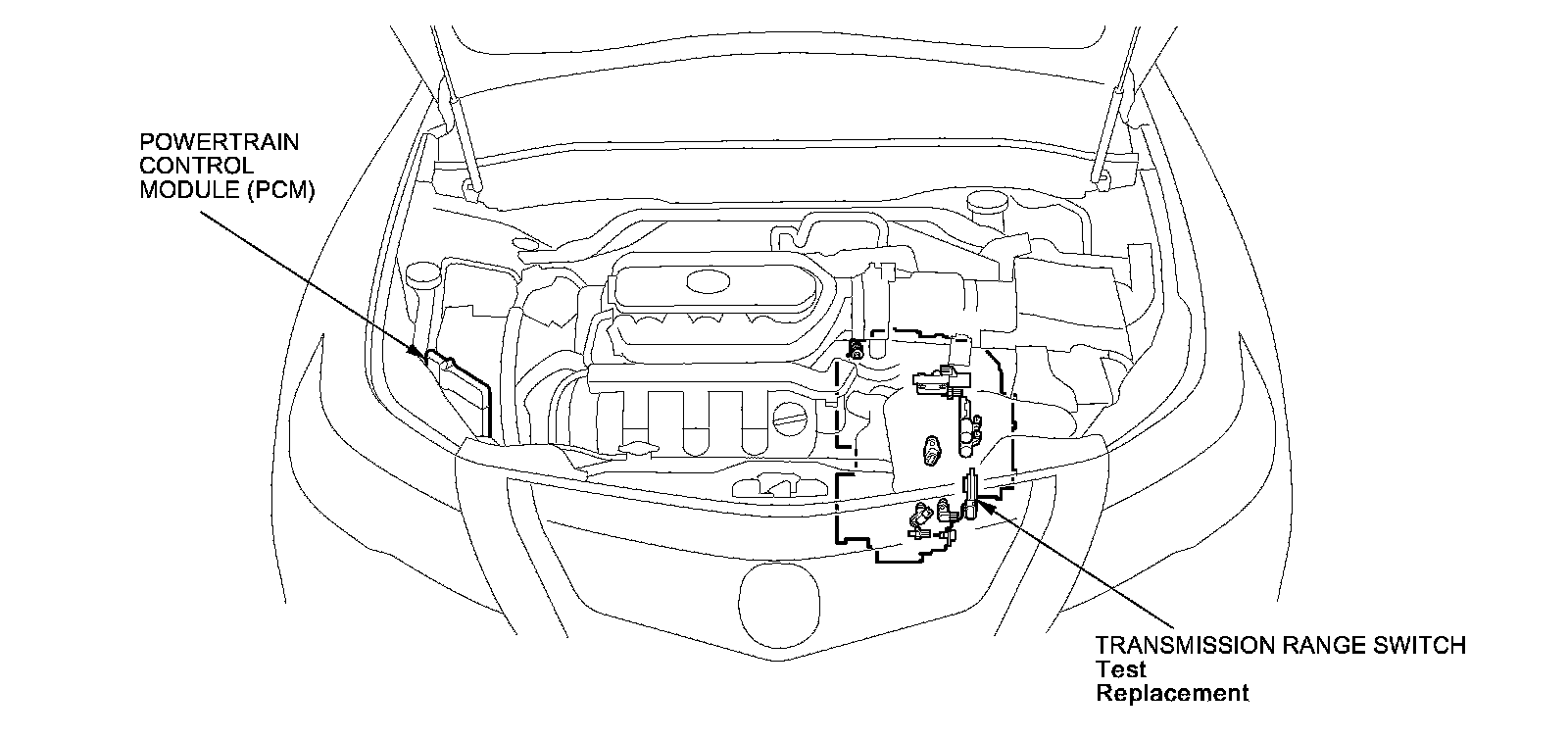 POWERTRAIN CONTROL MODULE (PCM)

TRANSMISSION RANGE SWITCH
Test
Replacement