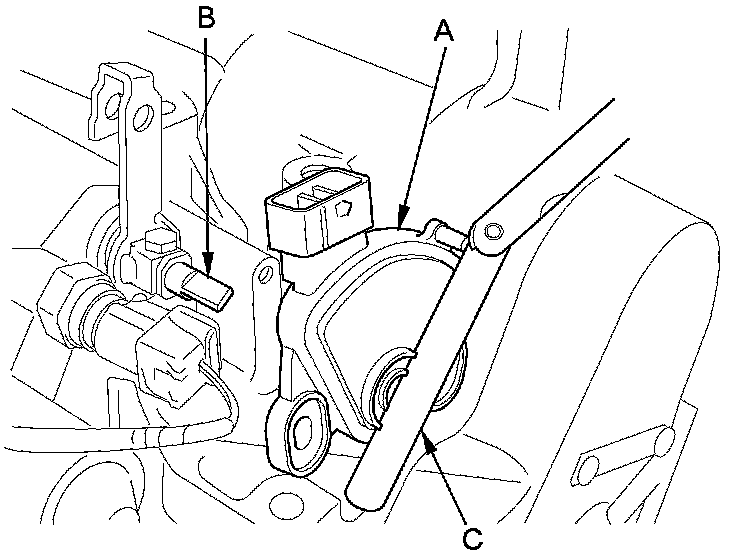 B
A
C