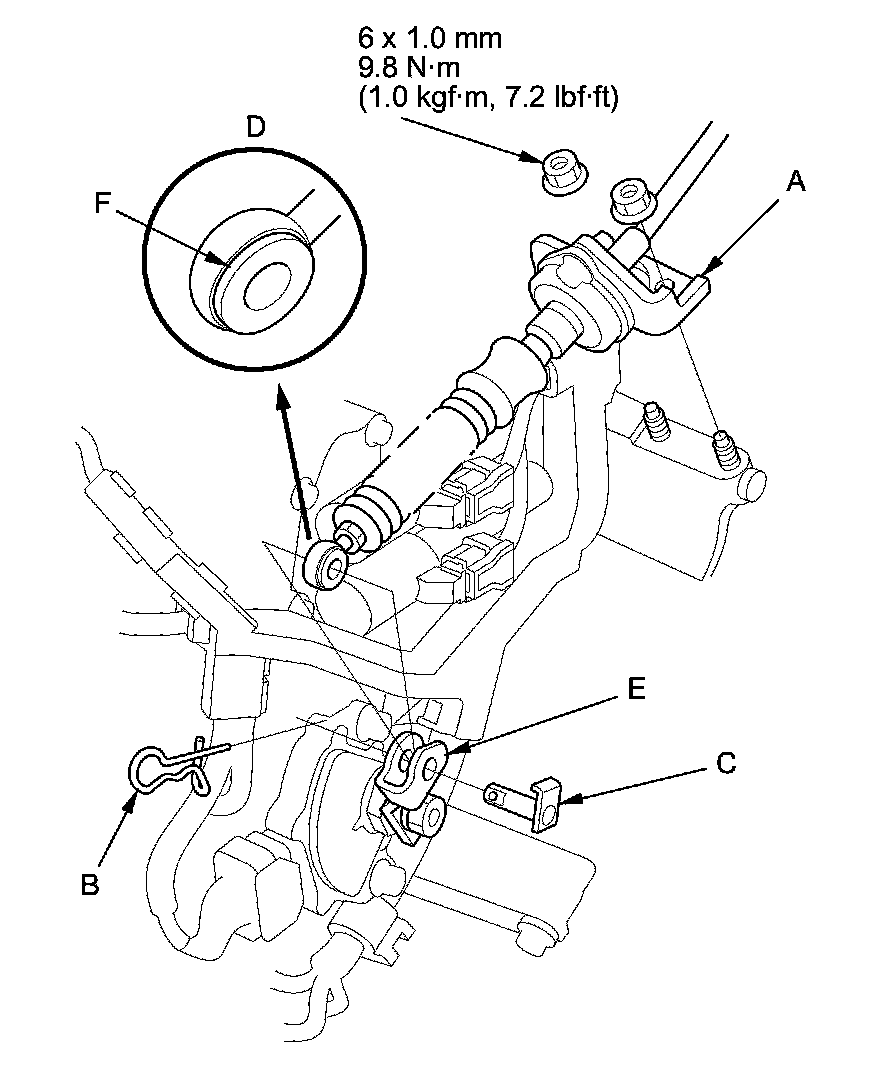 6 x 1.0 mm
9.8 N·m
(1.0 kgf·m, 7.2 lbf·ft)

D

F

A

E

C

B