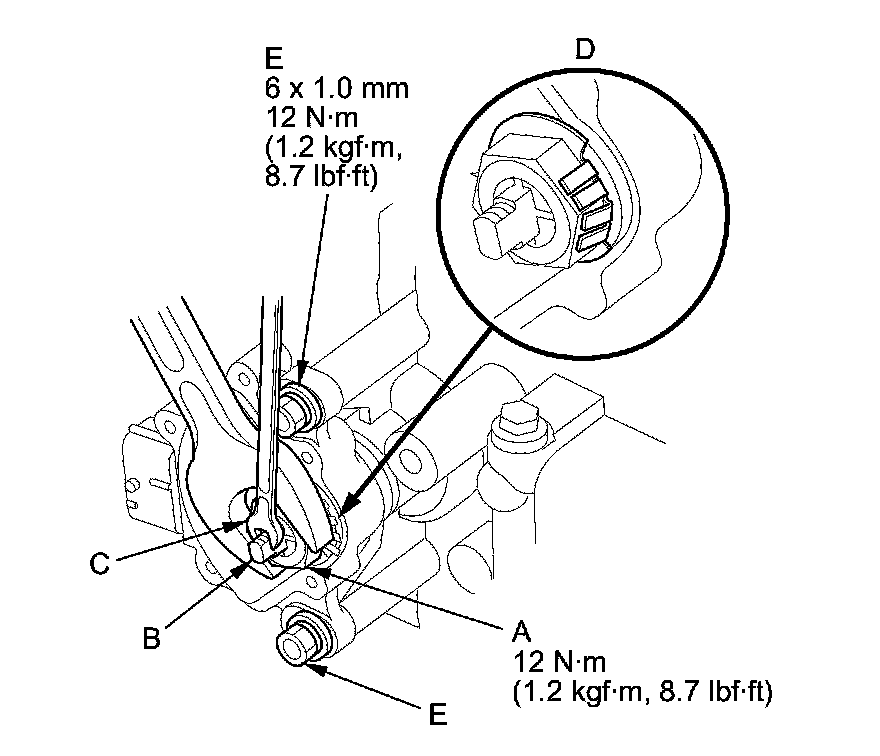 E
6 x 1.0 mm
12 N·m
(1.2 kgf·m,
8.7 lbf·ft)

D

C

B

A
12 N·m
(1.2 kgf·m, 8.7 lbf·ft)

E