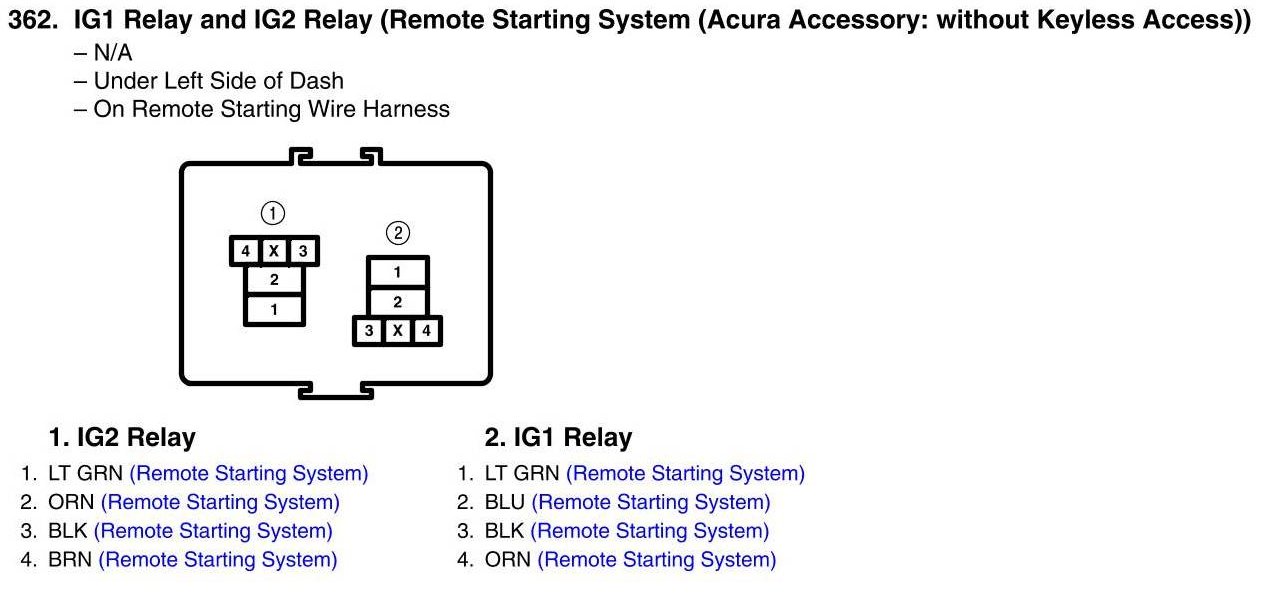 362. IG1 Relay and IG2 Relay (Remote Starting System (Acura Accessory: without Keyless Access))
– N/A
– Under Left Side of Dash
– On Remote Starting Wire Harness

①
4 X 3
2
1

②
1
2
3 X 4

1. IG2 Relay
1. LT GRN (Remote Starting System)
2. ORN (Remote Starting System)
3. BLK (Remote Starting System)
4. BRN (Remote Starting System)

2. IG1 Relay
1. LT GRN (Remote Starting System)
2. BLU (Remote Starting System)
3. BLK (Remote Starting System)
4. ORN (Remote Starting System)