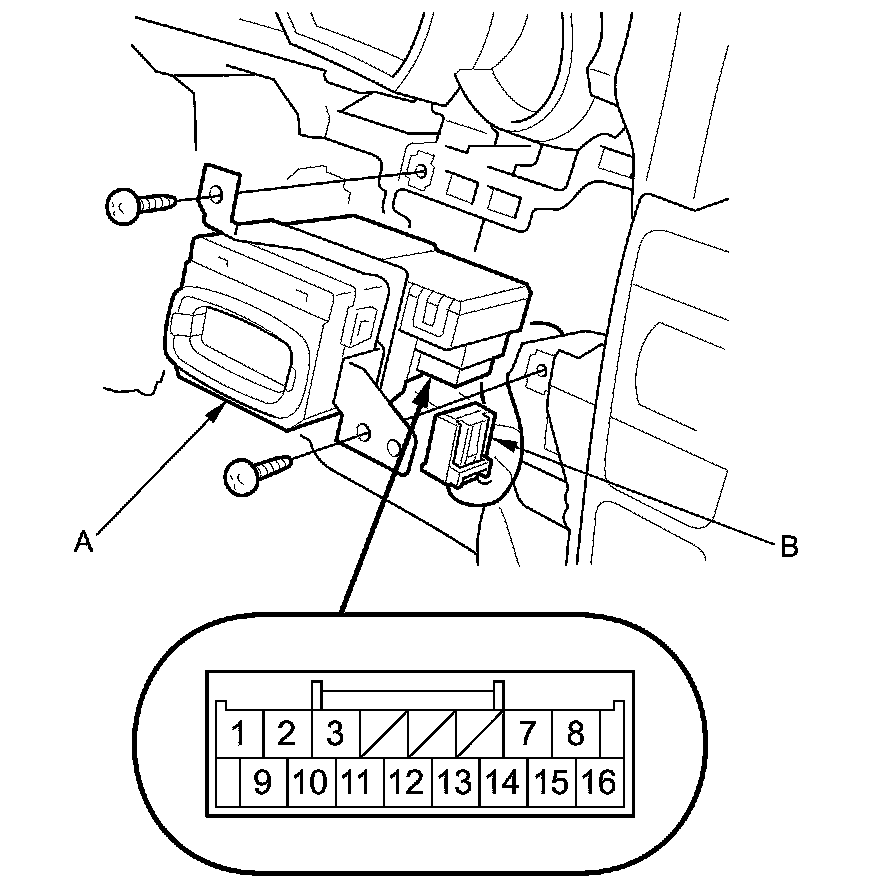 A

B

1 2 3 7 8
9 10 11 12 13 14 15 16